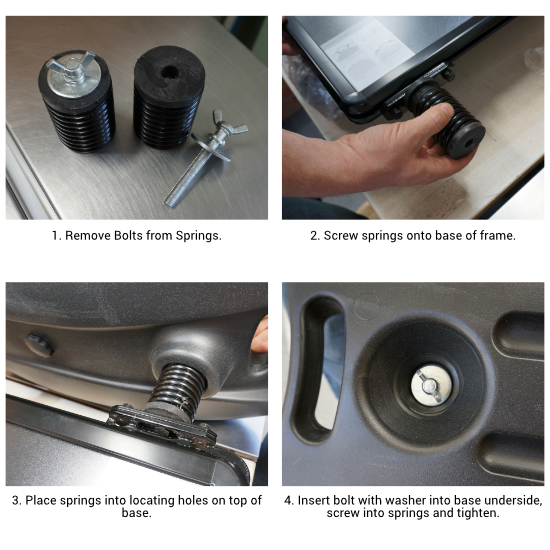 1. Remove Bolts from Springs.

2. Screw springs onto base of frame.

3. Place springs into locating holes on top of base.

4. Insert bolt with washer into base underside, screw into springs and tighten.