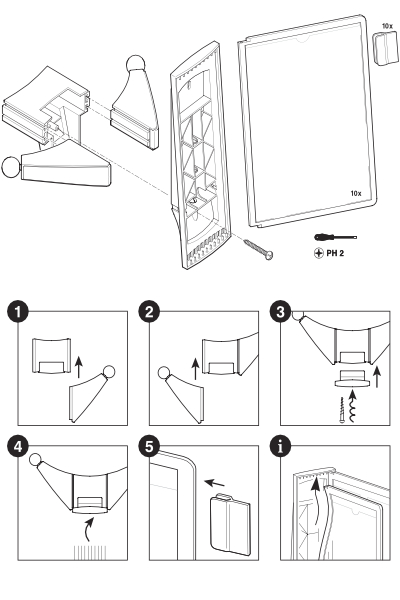 10x

10x

PH 2

1

2

3

4

5

i