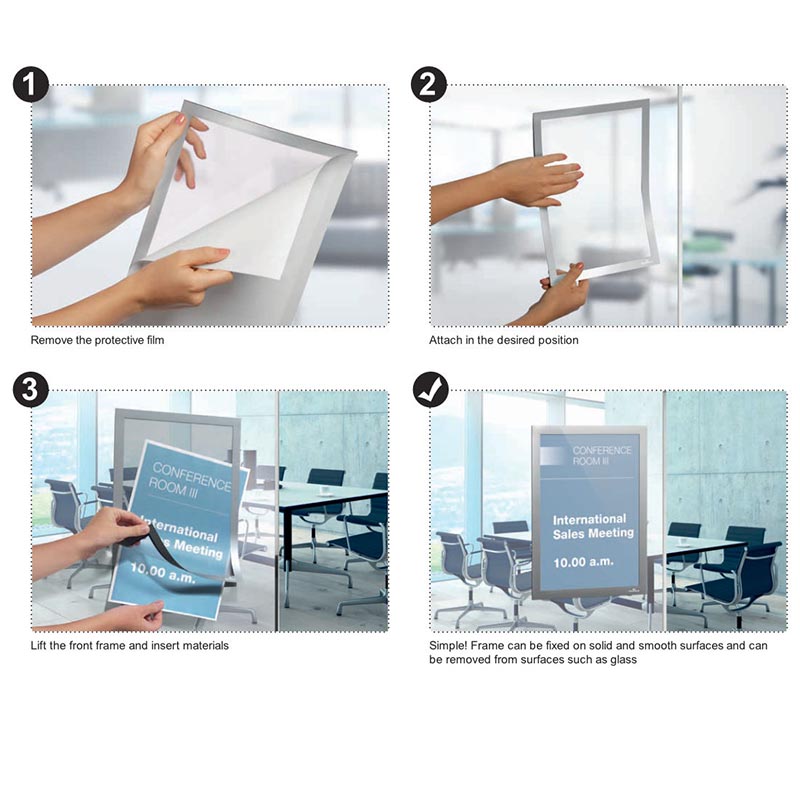 1

Remove the protective film

2

Attach in the desired position

3

CONFERENCE ROOM III

International Sales Meeting

10.00 a.m.

Lift the front frame and insert materials

CONFERENCE ROOM III

International Sales Meeting

10.00 a.m.

Simple! Frame can be fixed on solid and smooth surfaces and can be removed from surfaces such as glass