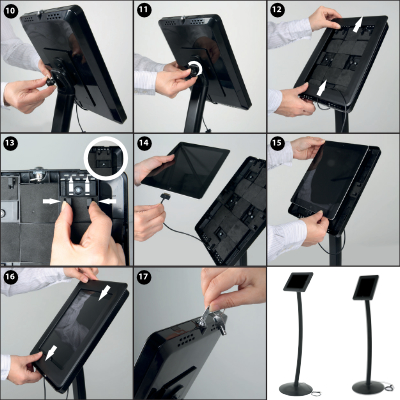 10

11

12

13

14

15

16

17