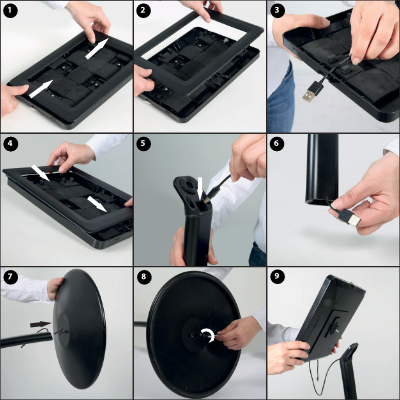 1

2

3

4

5

6

7

8

9